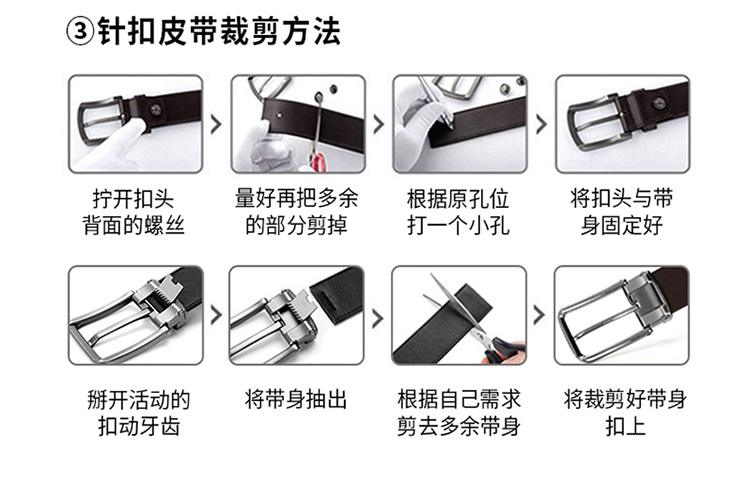 ③针扣皮带裁剪方法

拧开扣头背面的螺丝

量好再把多余的部分剪掉

根据原孔位打一个小孔

将扣头与带身固定好

掰开活动的扣动牙齿

将带身抽出

根据自己需求剪去多余带身

将裁剪好带身扣上