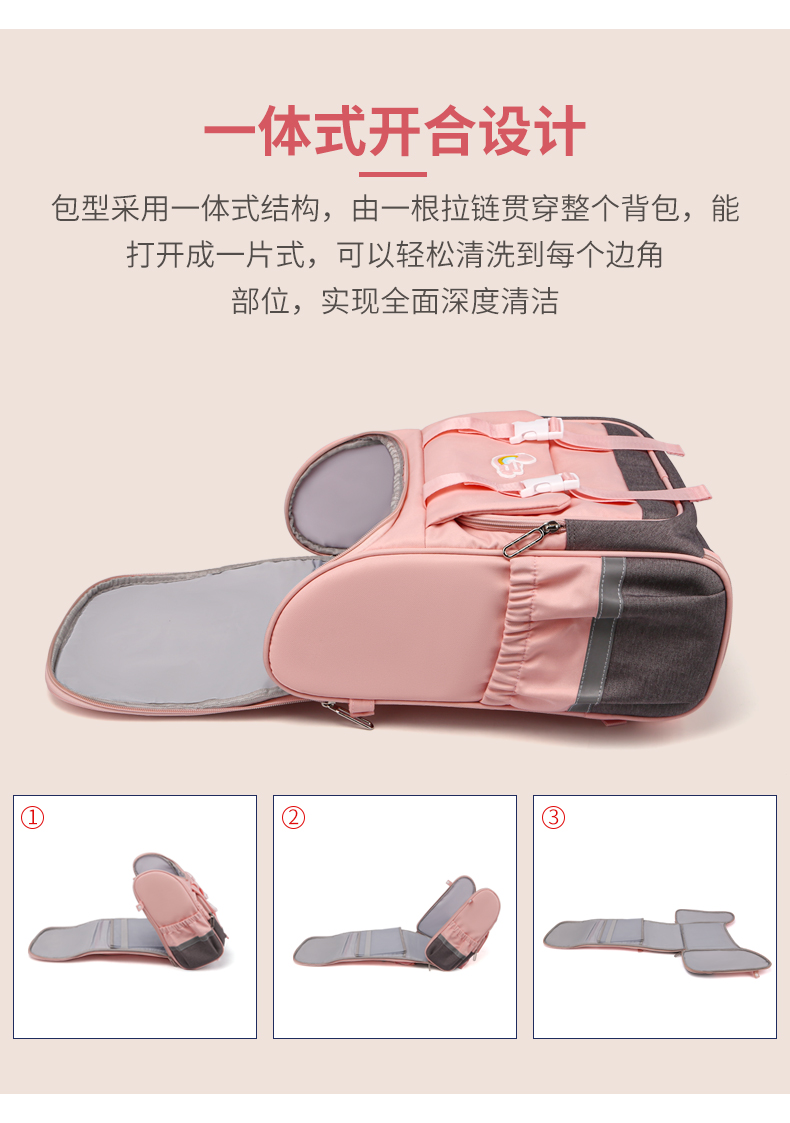 一体式开合设计

包型采用一体式结构，由一根拉链贯穿整个背包，能打开成一片式，可以轻松清洗到每个边角部位，实现全面深度清洁

①

②

③